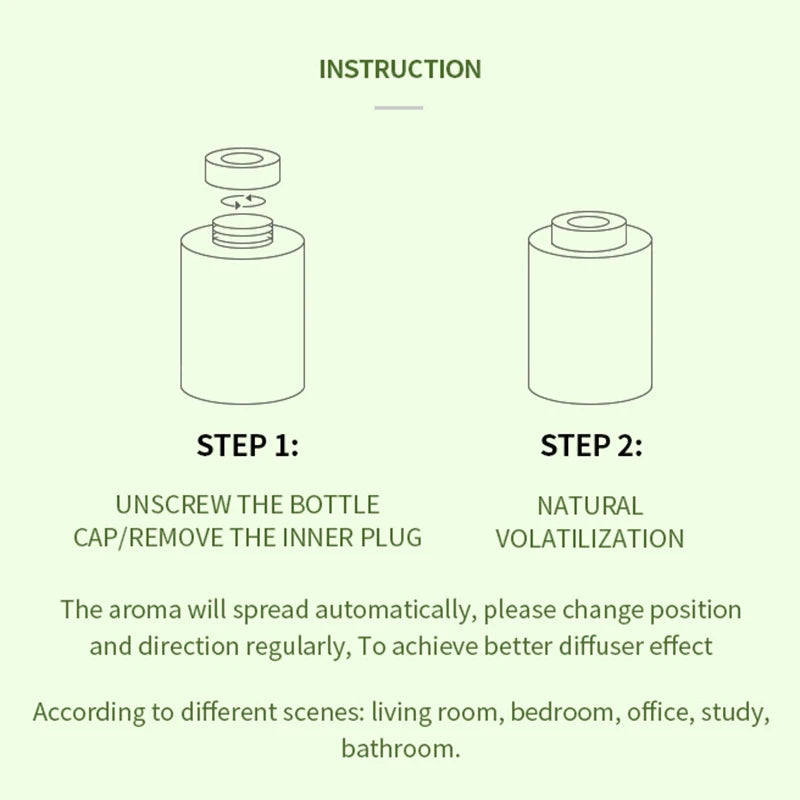 INSTRUCTION

STEP 1:

UNSCREW THE BOTTLE CAP/REMOVE THE INNER PLUG

STEP 2:

NATURAL VOLATILIZATION

The aroma will spread automatically, please change position and direction regularly, To achieve better diffuser effect

According to different scenes: living room, bedroom, office, study, bathroom.